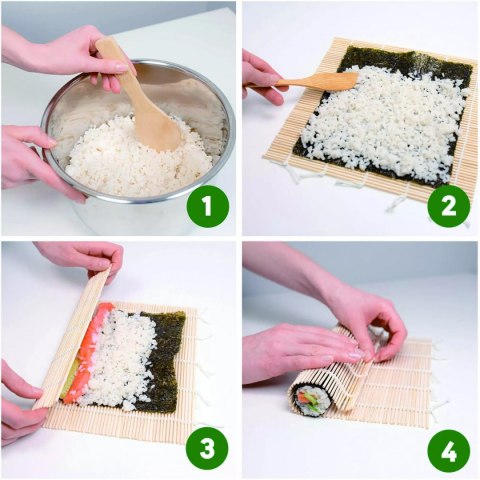 1

2

3

4