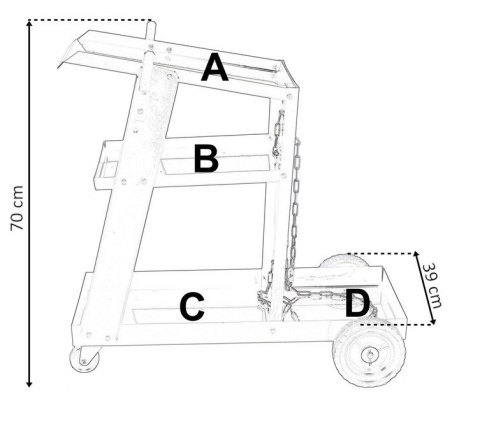 70 cm

A

B

C

D

39 cm